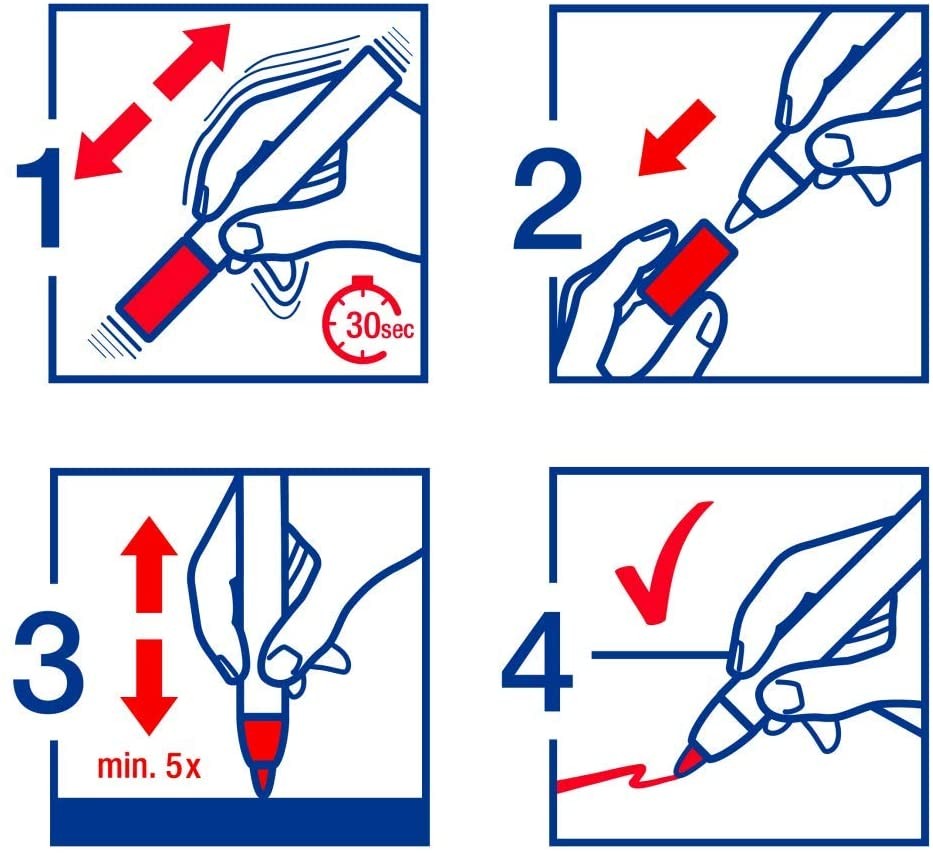 1

30sec

2

3

min. 5x

4